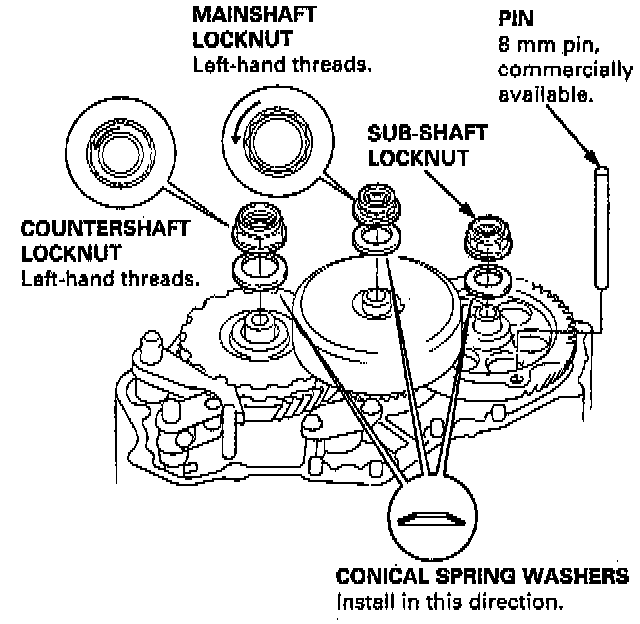 MAINSHAFT LOCKNUT
Left-hand threads.

PIN
8 mm pin, commercially available.

SUB-SHAFT LOCKNUT

COUNTERSHAFT LOCKNUT
Left-hand threads.

CONICAL SPRING WASHERS
Install in this direction.