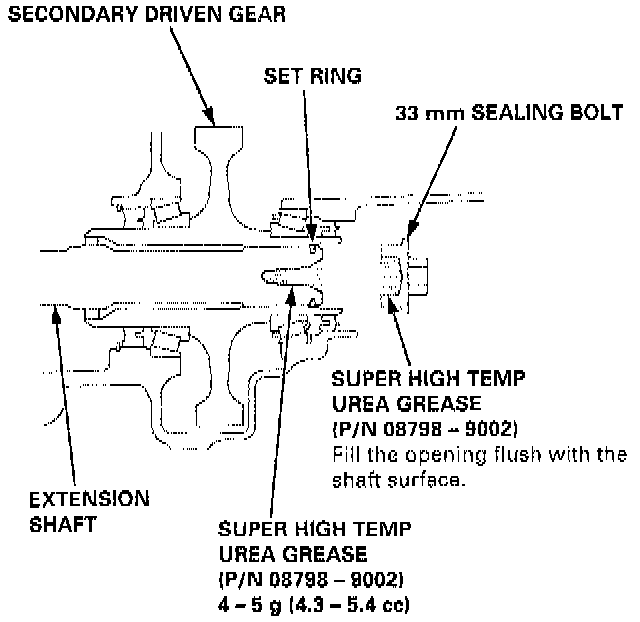 SECONDARY DRIVEN GEAR

SET RING

33 mm SEALING BOLT

SUPER HIGH TEMP UREA GREASE (P/N 08798 – 9002)
Fill the opening flush with the shaft surface.

EXTENSION SHAFT

SUPER HIGH TEMP UREA GREASE (P/N 08798 – 9002)
4 – 5 g (4.3 – 5.4 cc)