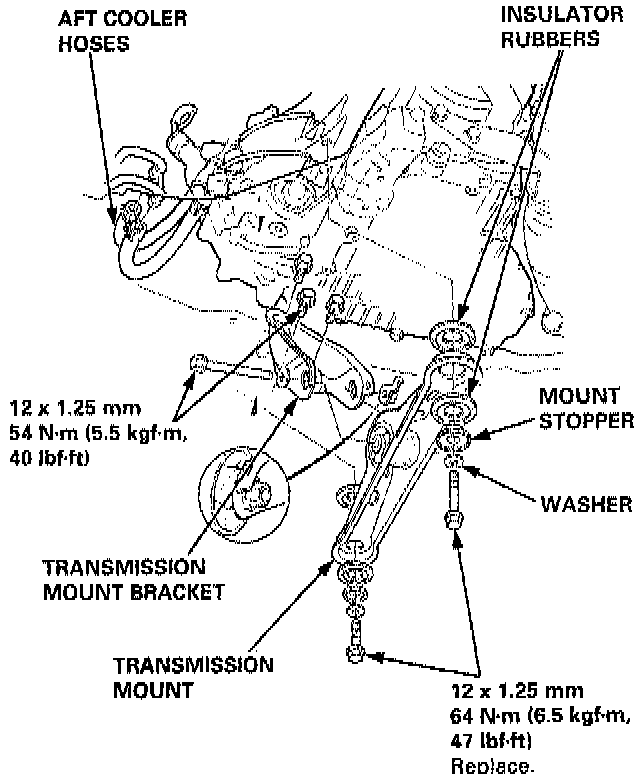 AFT COOLER HOSES

INSULATOR RUBBERS

12 x 1.25 mm
54 N·m (5.5 kgf·m, 40 lbf·ft)

MOUNT STOPPER

WASHER

TRANSMISSION MOUNT BRACKET

TRANSMISSION MOUNT

12 x 1.25 mm
64 N·m (6.5 kgf·m, 47 lbf·ft)
Replace.