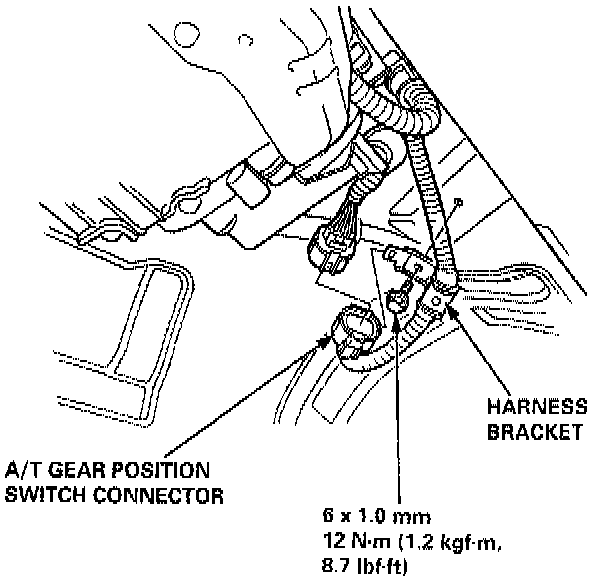 HARNESS BRACKET

A/T GEAR POSITION SWITCH CONNECTOR

6 x 1.0 mm
12 N·m (1.2 kgf·m, 8.7 lbf·ft)