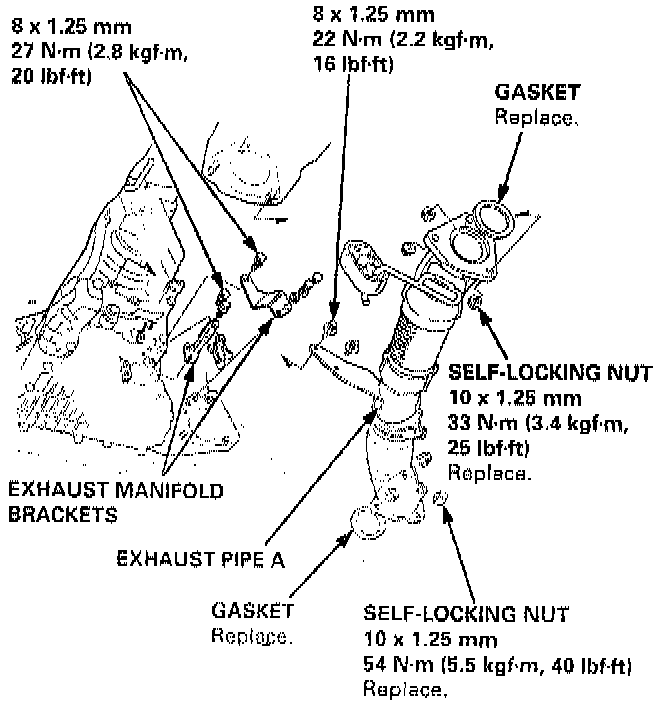 8 x 1.25 mm
27 N·m (2.8 kgf·m, 20 lbf·ft)

8 x 1.25 mm
22 N·m (2.2 kgf·m, 16 lbf·ft)

GASKET
Replace.

SELF-LOCKING NUT
10 x 1.25 mm
33 N·m (3.4 kgf·m, 25 lbf·ft)
Replace.

EXHAUST MANIFOLD BRACKETS

EXHAUST PIPE A

GASKET
Replace.

SELF-LOCKING NUT
10 x 1.25 mm
54 N·m (5.5 kgf·m, 40 lbf·ft)
Replace.