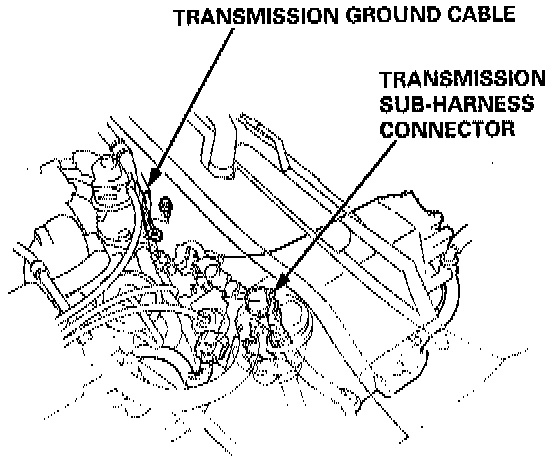 TRANSMISSION GROUND CABLE

TRANSMISSION SUB-HARNESS CONNECTOR