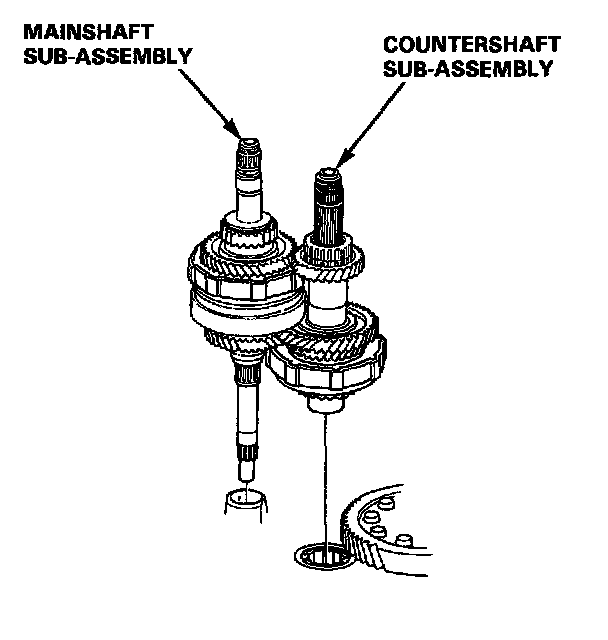 MAINSHAFT SUB-ASSEMBLY

COUNTERSHAFT SUB-ASSEMBLY