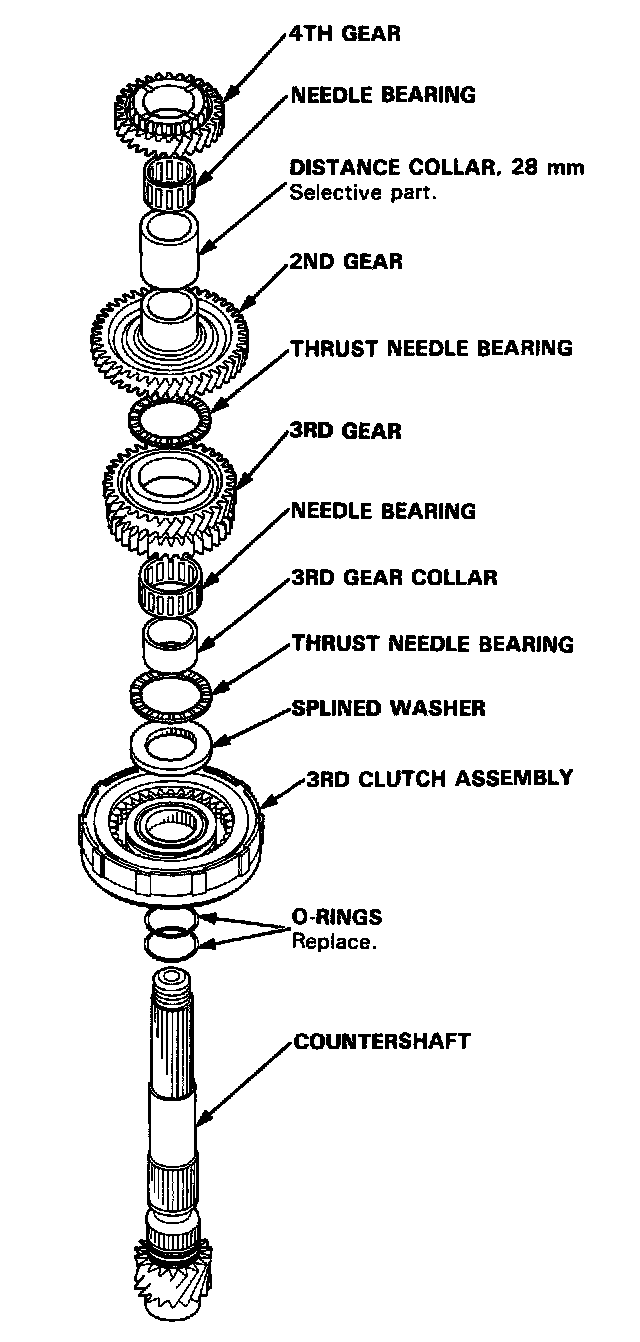 4TH GEAR

NEEDLE BEARING

DISTANCE COLLAR, 28 mm
Selective part.

2ND GEAR

THRUST NEEDLE BEARING

3RD GEAR

NEEDLE BEARING

3RD GEAR COLLAR

THRUST NEEDLE BEARING

SPLINED WASHER

3RD CLUTCH ASSEMBLY

O-RINGS
Replace.

COUNTERSHAFT