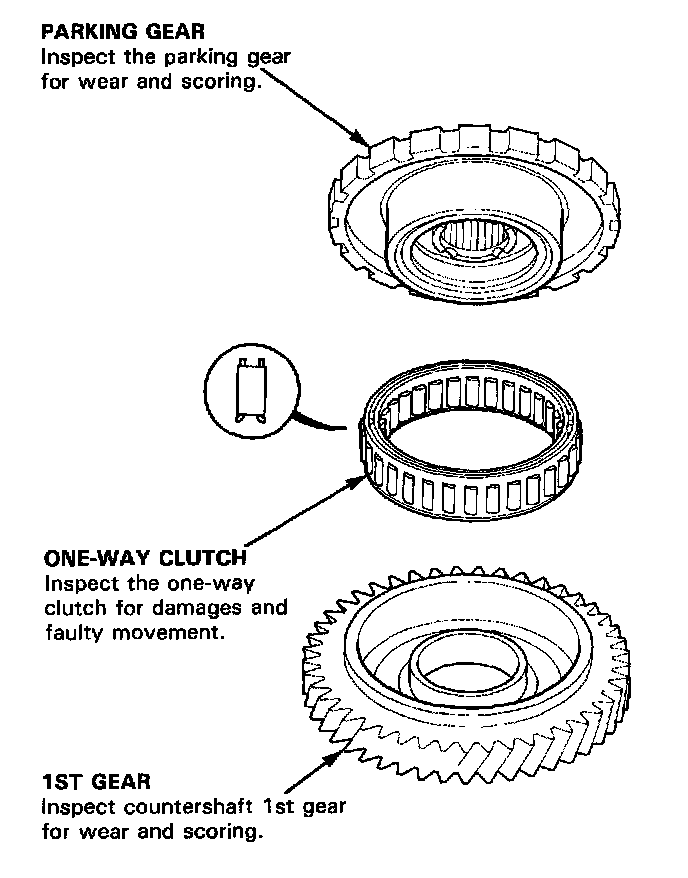 PARKING GEAR
Inspect the parking gear for wear and scoring.

ONE-WAY CLUTCH
Inspect the one-way clutch for damages and faulty movement.

1ST GEAR
Inspect countershaft 1st gear for wear and scoring.