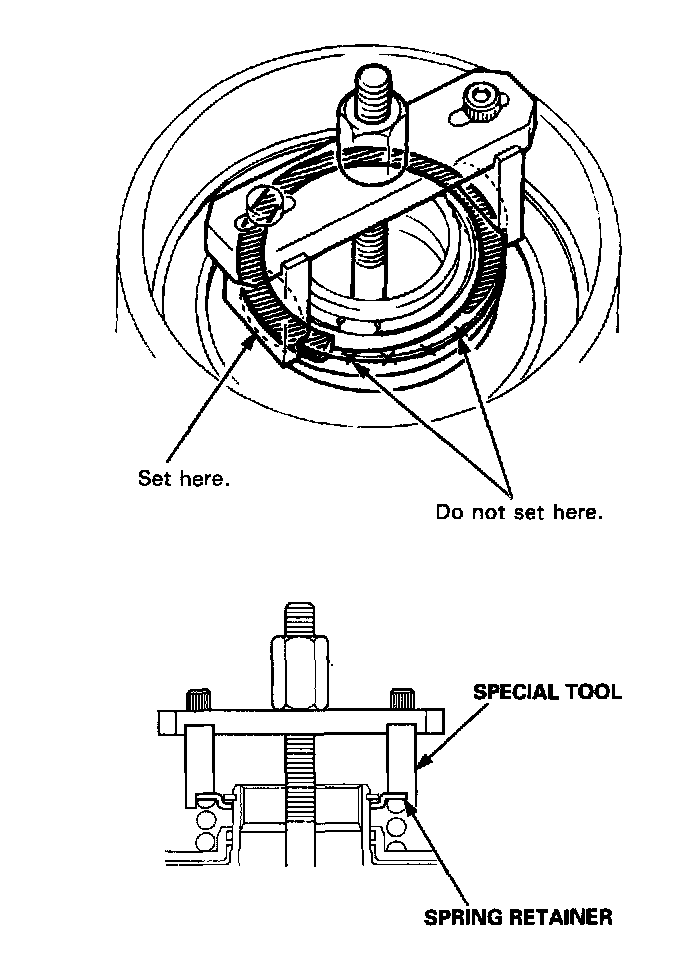 Set here.

Do not set here.

SPECIAL TOOL

SPRING RETAINER