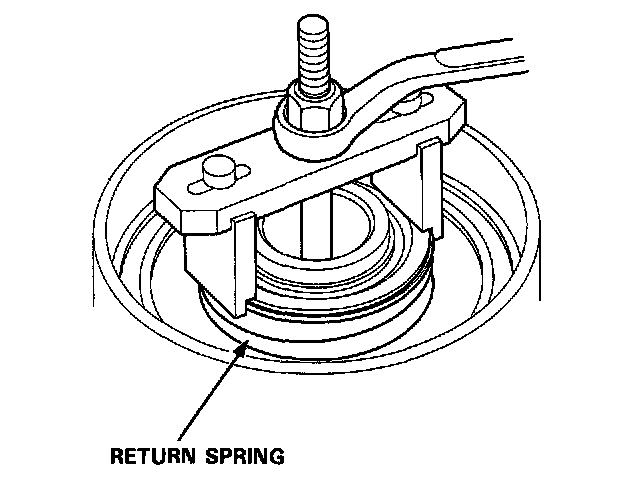 RETURN SPRING