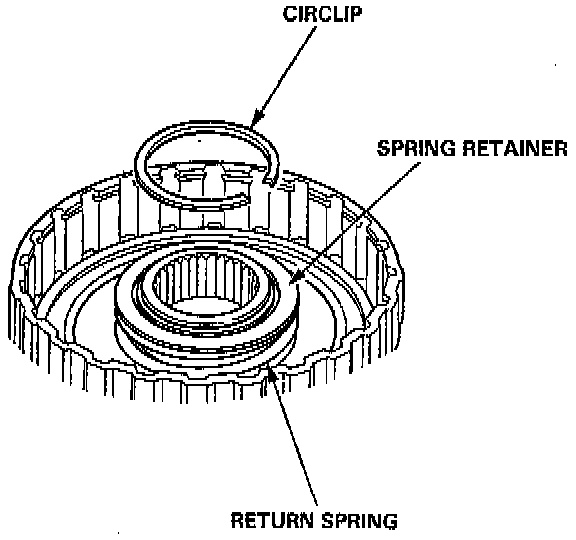 CIRCLIP

SPRING RETAINER

RETURN SPRING