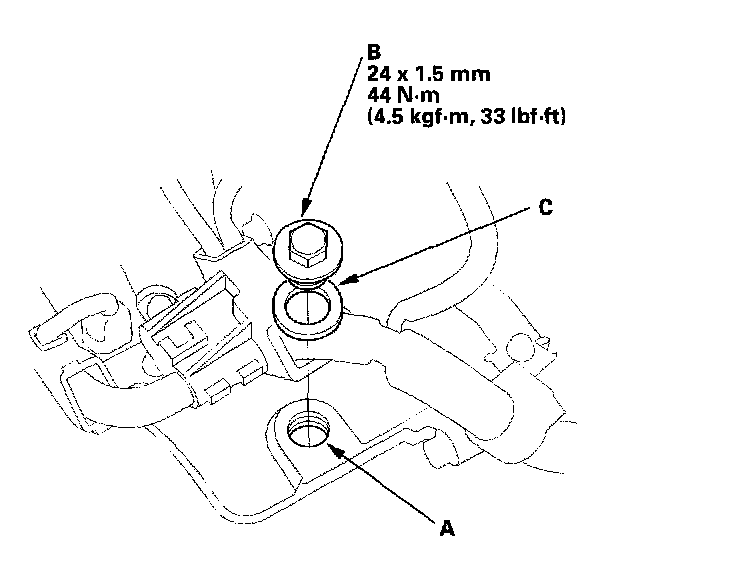 B
24 x 1.5 mm
44 N·m
(4.5 kgf·m, 33 lbf·ft)

C

A