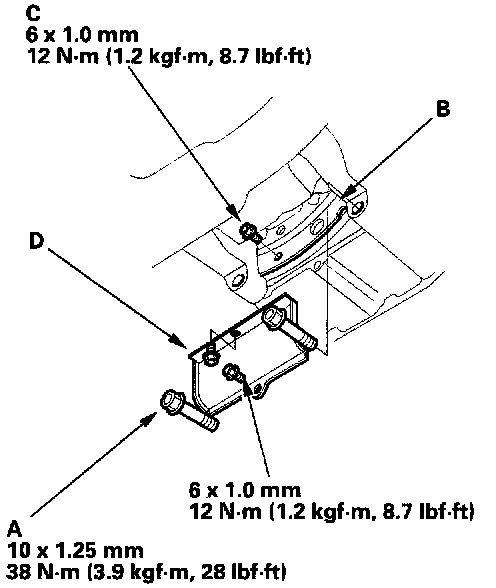 C
6 x 1.0 mm
12 N·m (1.2 kgf·m, 8.7 lbf·ft)

B

D

6 x 1.0 mm
12 N·m (1.2 kgf·m, 8.7 lbf·ft)

A
10 x 1.25 mm
38 N·m (3.9 kgf·m, 28 lbf·ft)