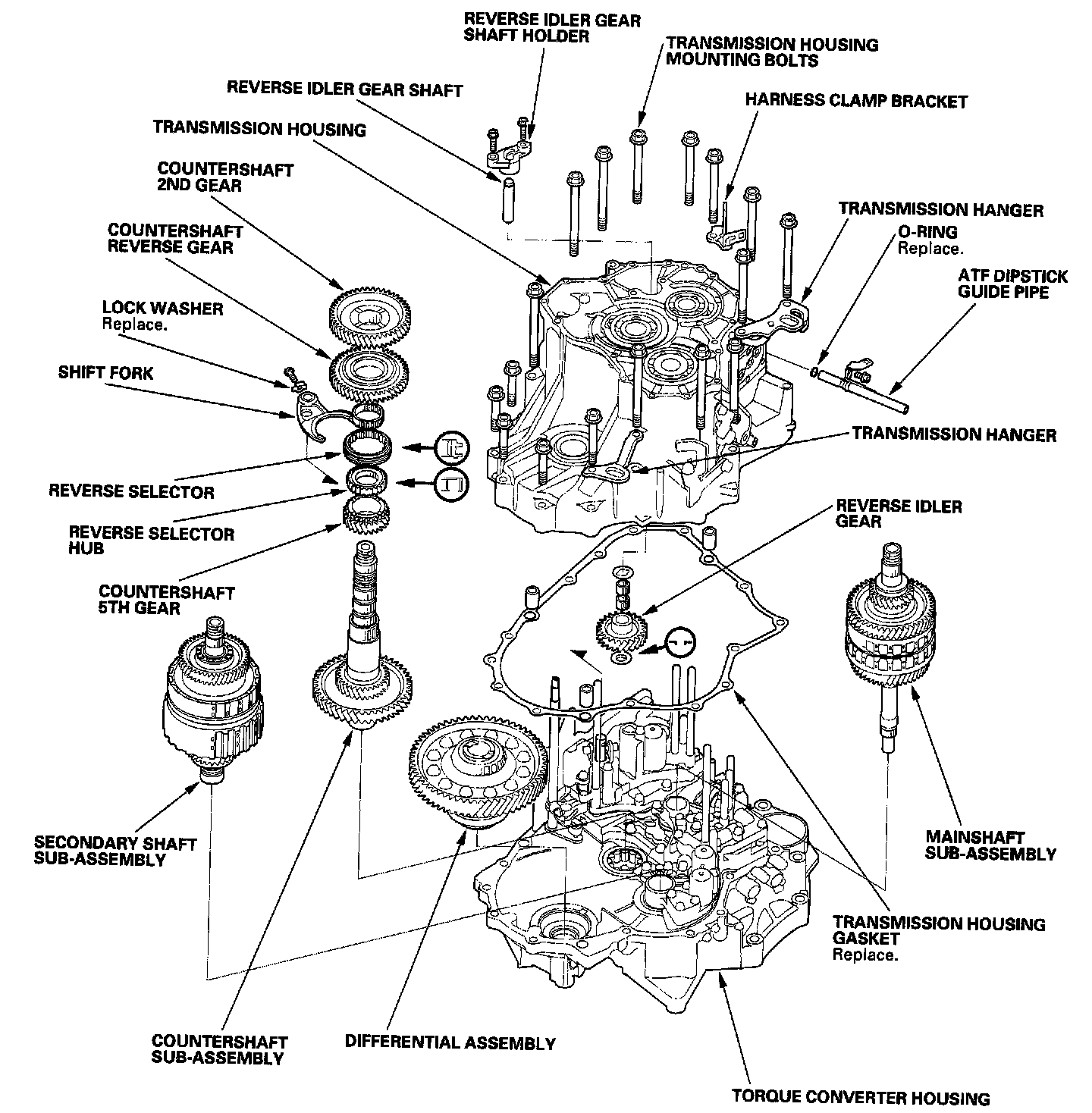 REVERSE IDLER GEAR SHAFT HOLDER

TRANSMISSION HOUSING MOUNTING BOLTS

REVERSE IDLER GEAR SHAFT

HARNESS CLAMP BRACKET

TRANSMISSION HOUSING

COUNTERSHAFT 2ND GEAR

TRANSMISSION HANGER

O-RING
Replace.

COUNTERSHAFT REVERSE GEAR

ATF DIPSTICK GUIDE PIPE

LOCK WASHER
Replace.

SHIFT FORK

TRANSMISSION HANGER

REVERSE SELECTOR

REVERSE SELECTOR HUB

REVERSE IDLER GEAR

COUNTERSHAFT 5TH GEAR

SECONDARY SHAFT SUB-ASSEMBLY

MAINSHAFT SUB-ASSEMBLY

TRANSMISSION HOUSING GASKET
Replace.

COUNTERSHAFT SUB-ASSEMBLY

DIFFERENTIAL ASSEMBLY

TORQUE CONVERTER HOUSING