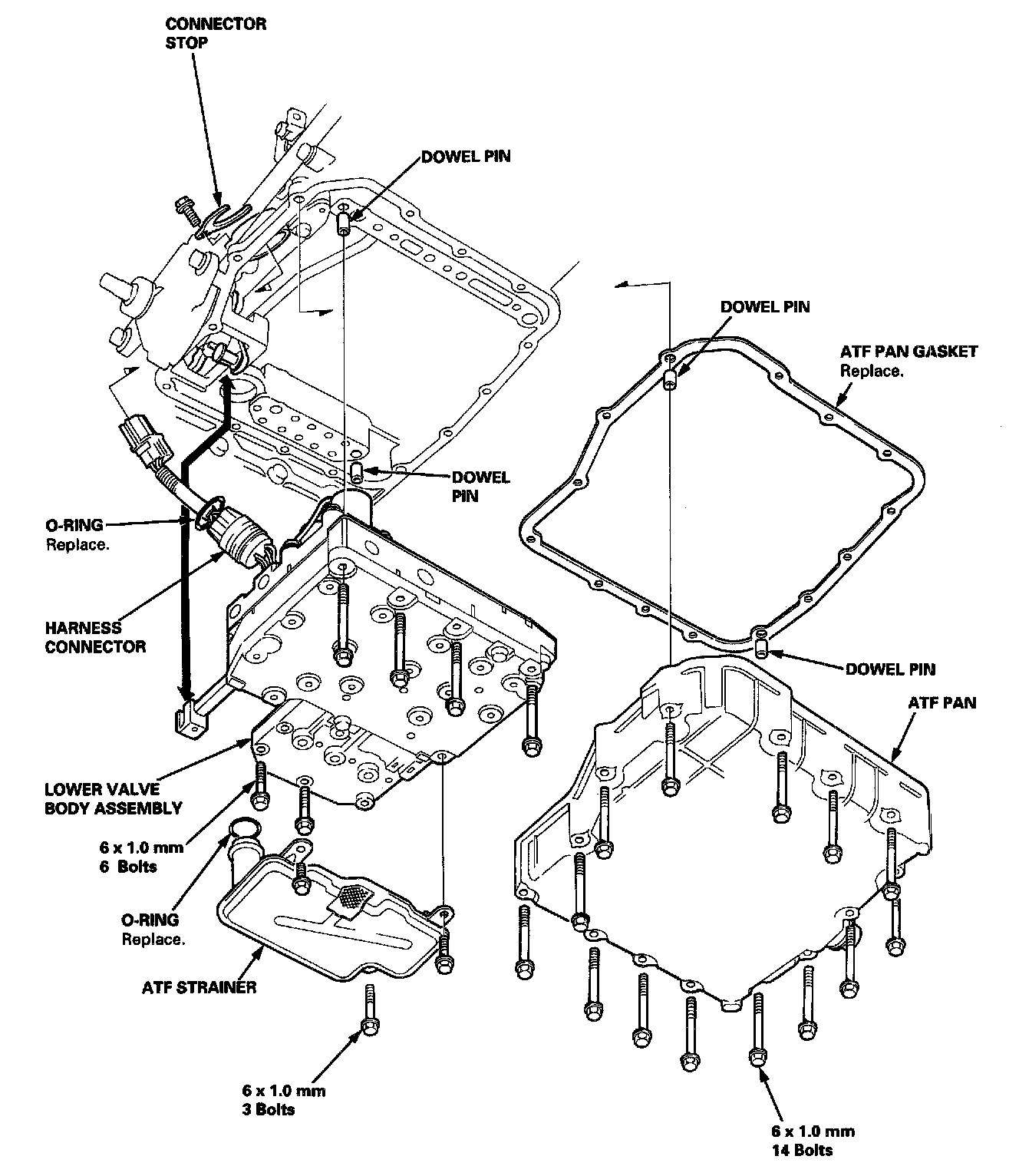 CONNECTOR STOP

DOWEL PIN

DOWEL PIN

ATF PAN GASKET
Replace.

DOWEL PIN

O-RING
Replace.

HARNESS CONNECTOR

DOWEL PIN

ATF PAN

LOWER VALVE BODY ASSEMBLY

6 x 1.0 mm
6 Bolts

O-RING
Replace.

ATF STRAINER

6 x 1.0 mm
3 Bolts

6 x 1.0 mm
14 Bolts