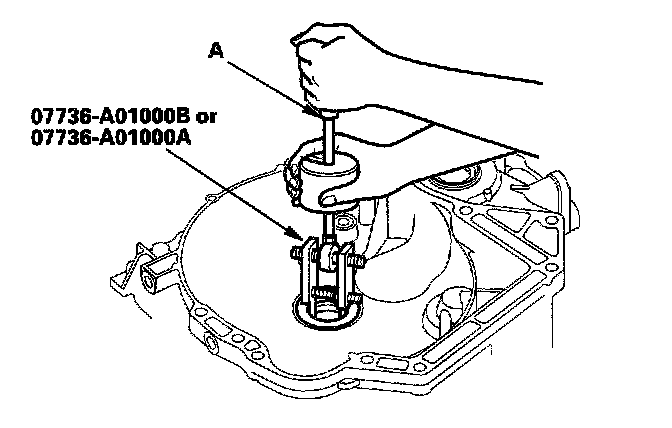 A

07736-A01000B or
07736-A01000A