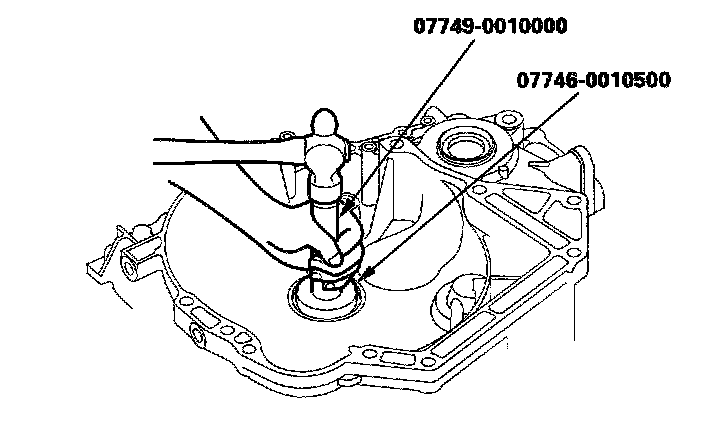 07749-0010000

07746-0010500