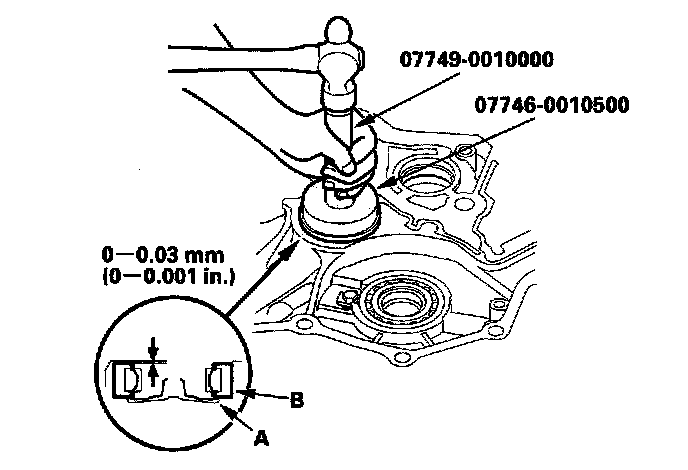 07749-0010000

07746-0010500

0—0.03 mm
(0—0.001 in.)

B

A