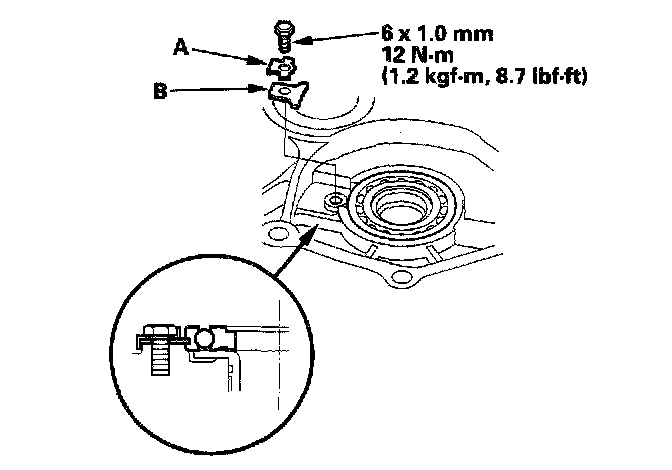 A

B

6 x 1.0 mm
12 N·m
(1.2 kgf·m, 8.7 lbf·ft)