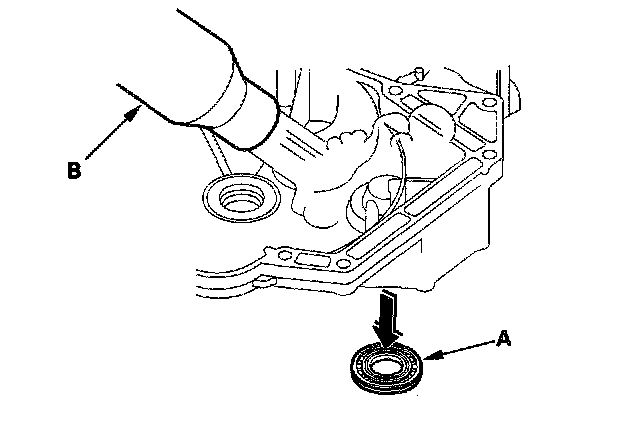 B

A