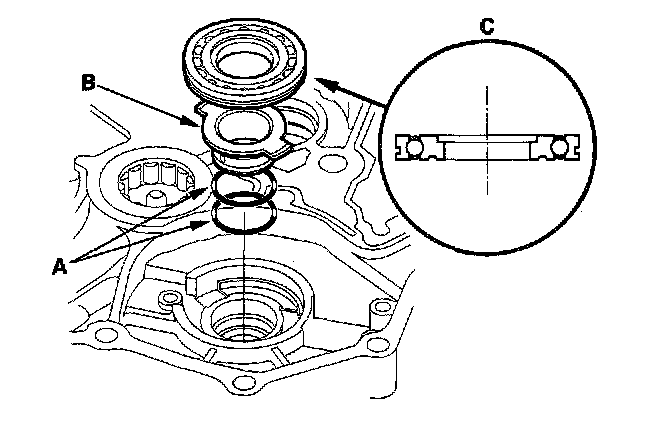 C
B
A