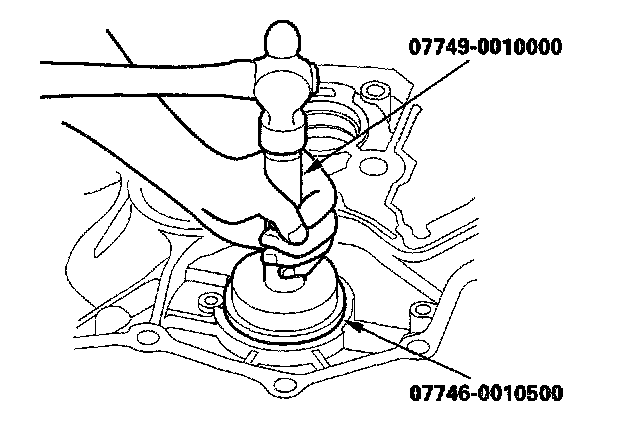 07749-0010000

07746-0010500