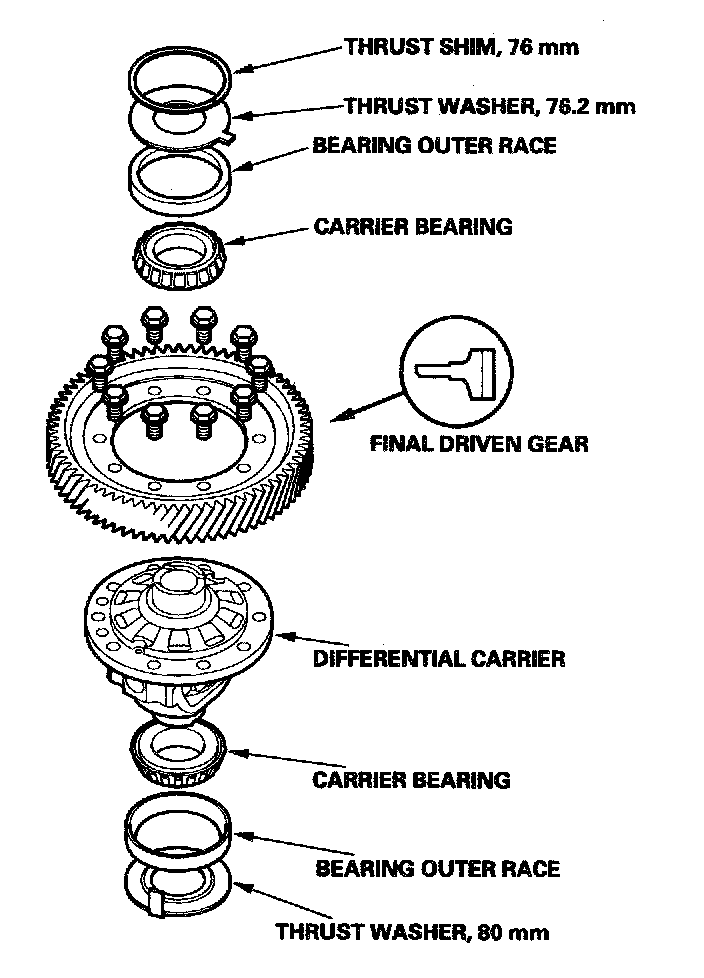 THRUST SHIM, 76 mm

THRUST WASHER, 76.2 mm

BEARING OUTER RACE

CARRIER BEARING

FINAL DRIVEN GEAR

DIFFERENTIAL CARRIER

CARRIER BEARING

BEARING OUTER RACE

THRUST WASHER, 80 mm