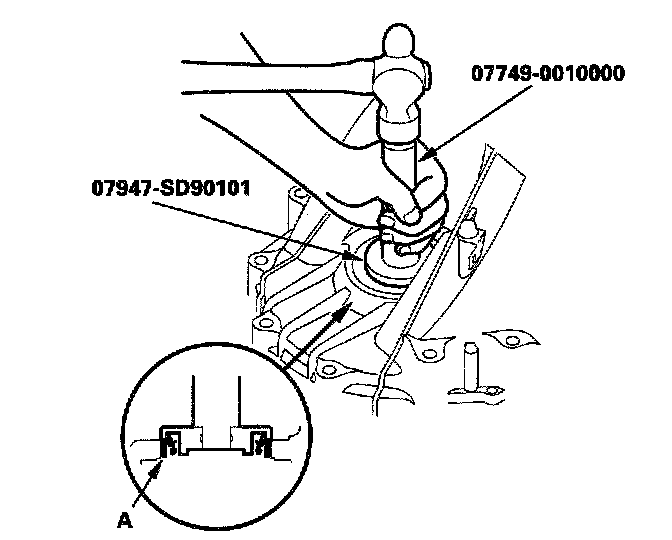 07749-0010000

07947-SD90101

A