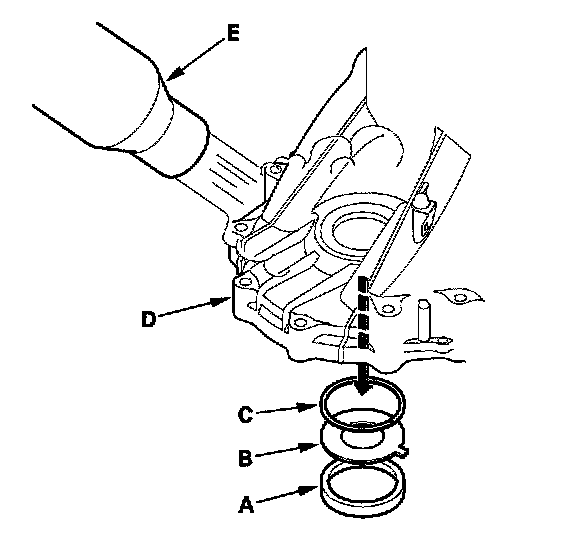 E

D

C

B

A