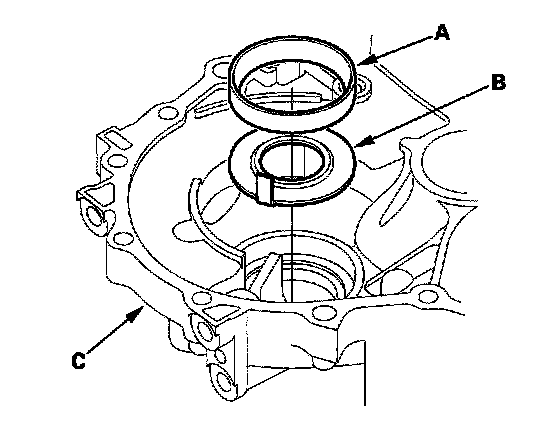 A
B
C