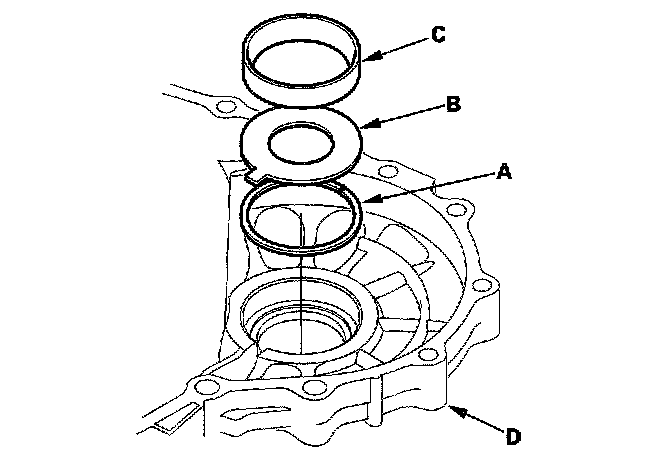 C
B
A
D