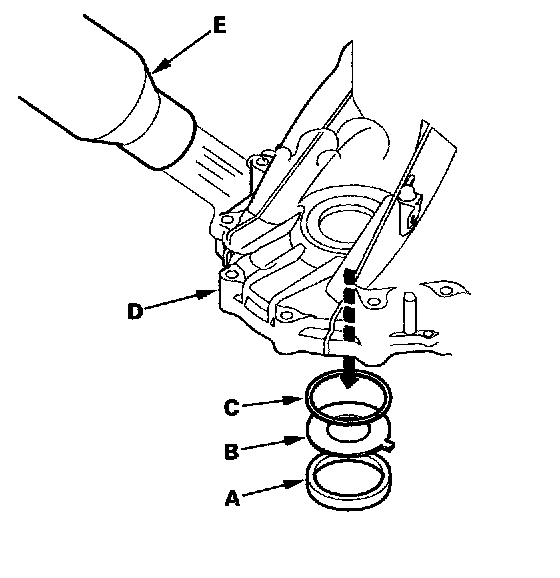 E
D
C
B
A