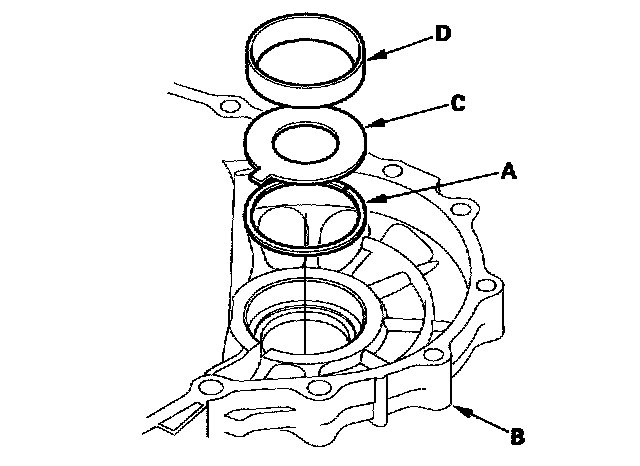 D
C
A
B