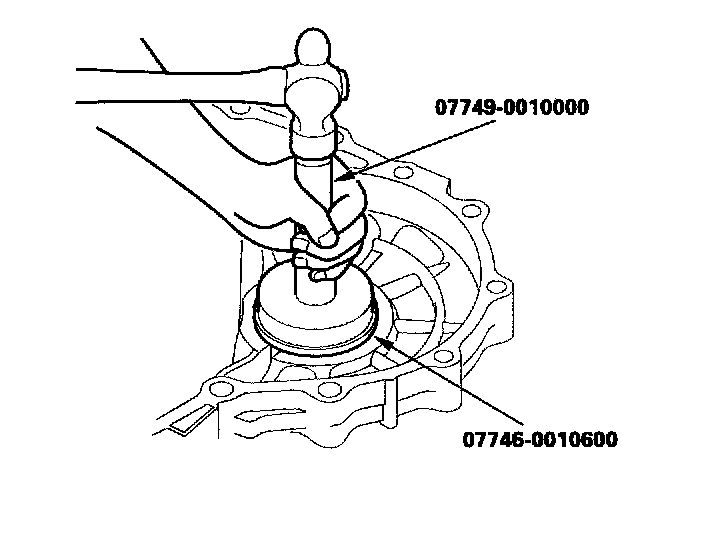 07749-0010000

07746-0010600