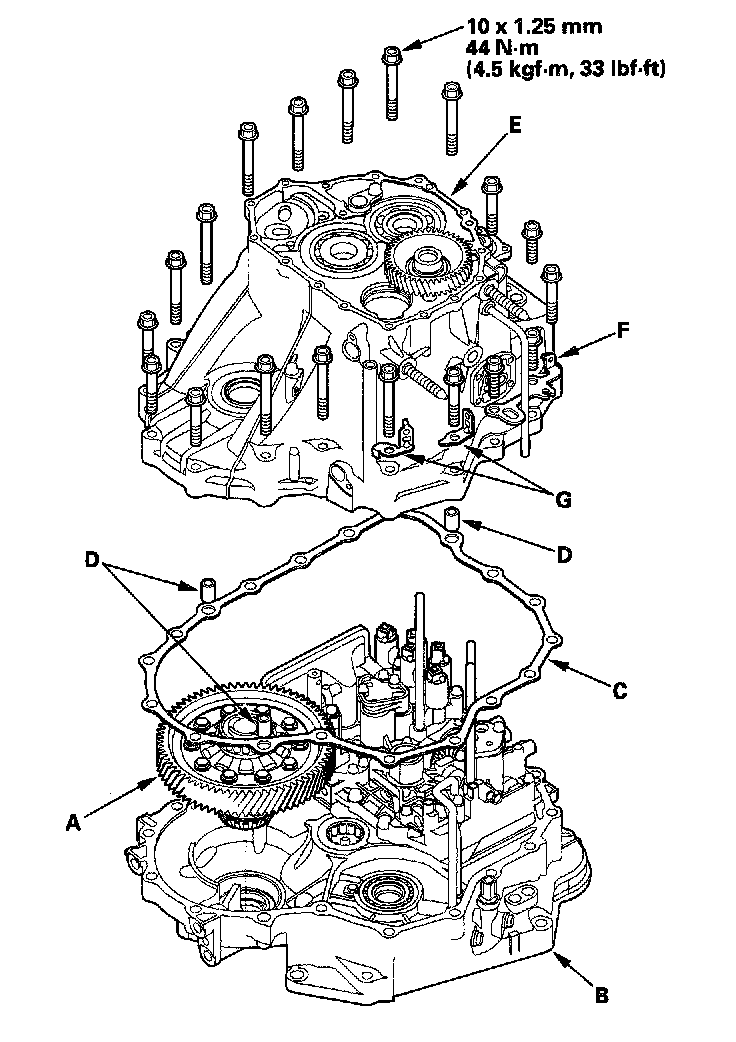 10 x 1.25 mm
44 N·m
(4.5 kgf·m, 33 lbf·ft)

E

F

G

D

D

C

A

B