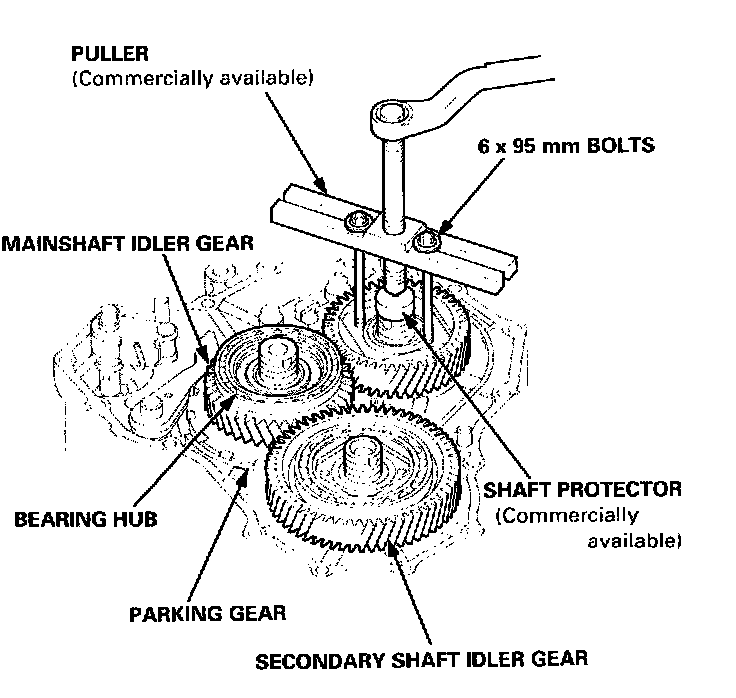 PULLER
(Commercially available)

6 x 95 mm BOLTS

MAINSHAFT IDLER GEAR

SHAFT PROTECTOR
(Commercially available)

BEARING HUB

PARKING GEAR

SECONDARY SHAFT IDLER GEAR