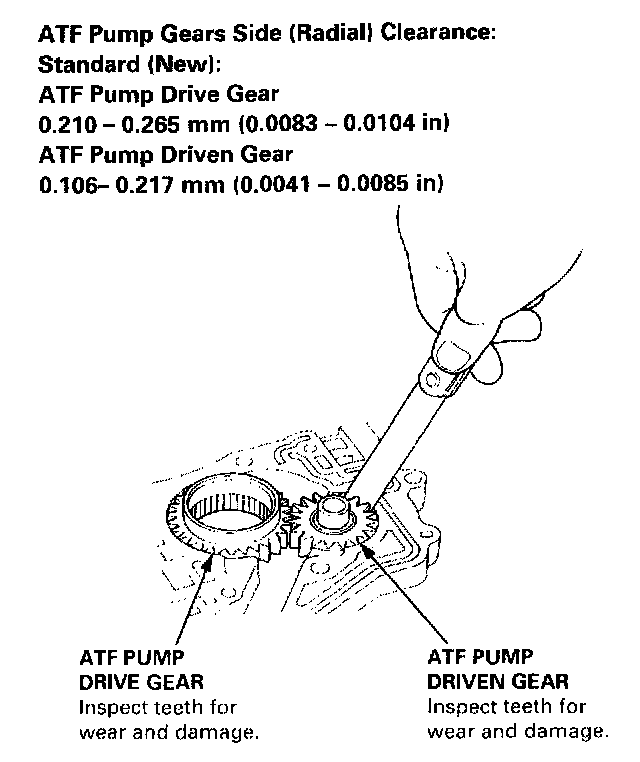 ATF Pump Gears Side (Radial) Clearance:
Standard (New):
ATF Pump Drive Gear
0.210 – 0.265 mm (0.0083 – 0.0104 in)
ATF Pump Driven Gear
0.106– 0.217 mm (0.0041 – 0.0085 in)

ATF PUMP
DRIVE GEAR
Inspect teeth for wear and damage.

ATF PUMP
DRIVEN GEAR
Inspect teeth for wear and damage.