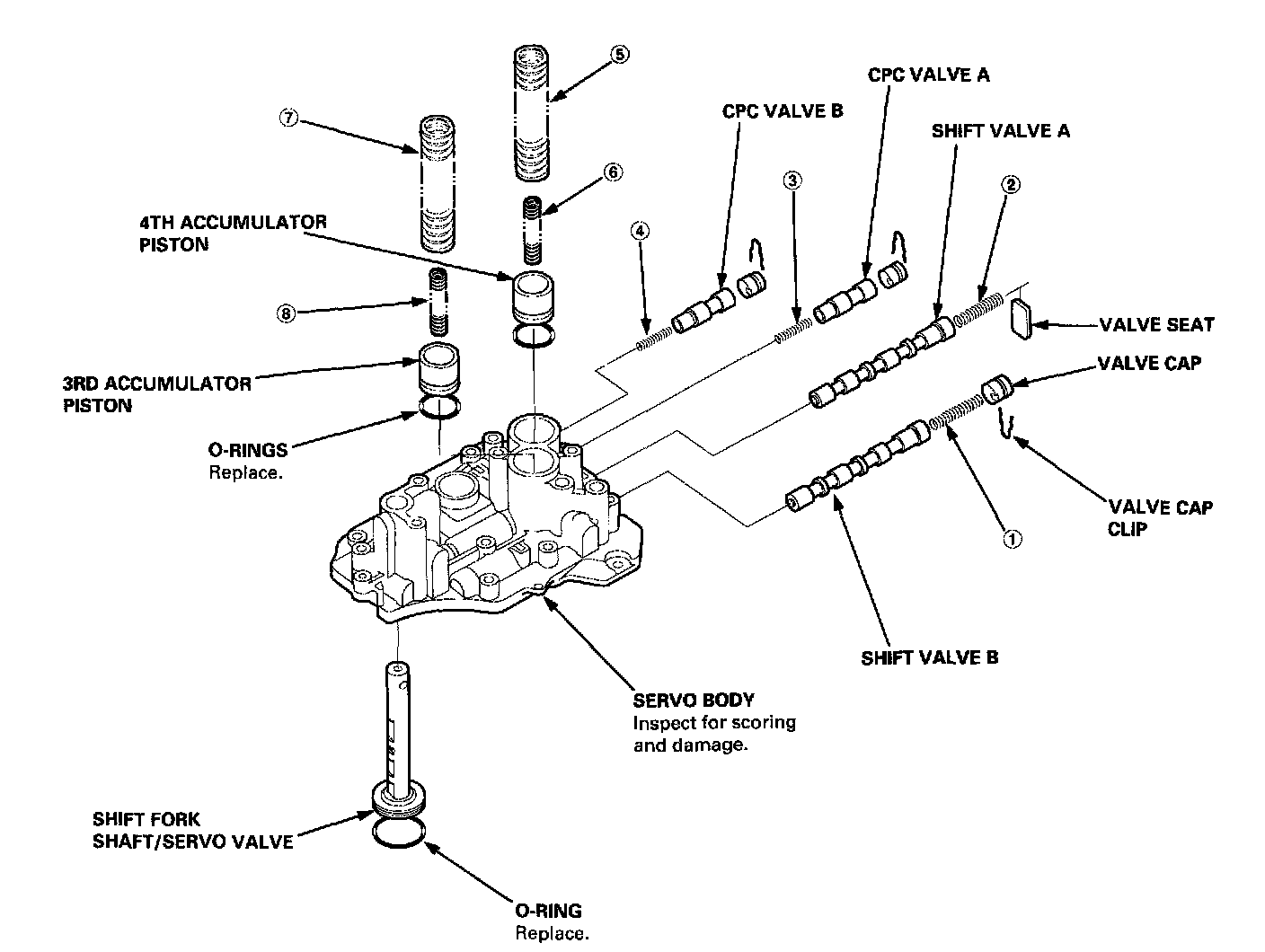 ⑤

CPC VALVE A

⑦

CPC VALVE B

SHIFT VALVE A

⑥

③

②

4TH ACCUMULATOR PISTON

④

⑧

VALVE SEAT

VALVE CAP

3RD ACCUMULATOR PISTON

O-RINGS
Replace.

VALVE CAP CLIP

①

SHIFT VALVE B

SERVO BODY
Inspect for scoring and damage.

SHIFT FORK SHAFT/SERVO VALVE

O-RING
Replace.