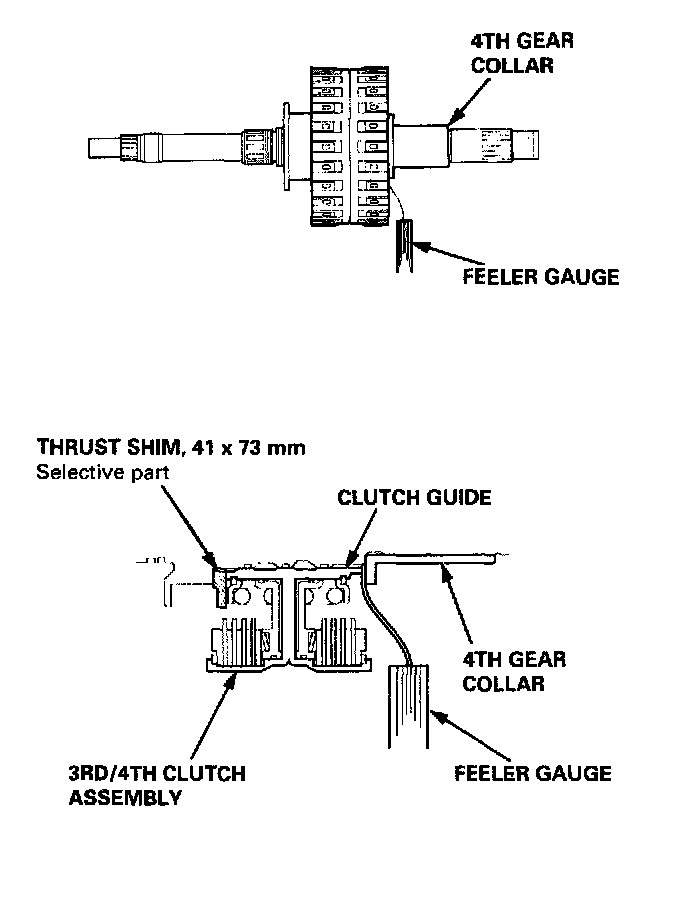 4TH GEAR COLLAR

FEELER GAUGE

THRUST SHIM, 41 x 73 mm
Selective part

CLUTCH GUIDE

4TH GEAR COLLAR

3RD/4TH CLUTCH ASSEMBLY

FEELER GAUGE