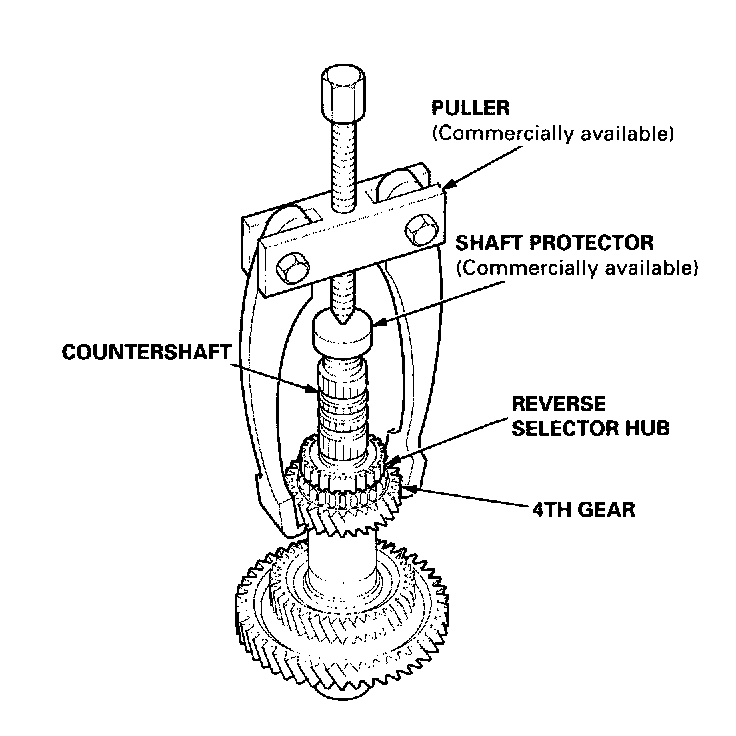 PULLER
(Commercially available)

SHAFT PROTECTOR
(Commercially available)

COUNTERSHAFT

REVERSE
SELECTOR HUB

4TH GEAR