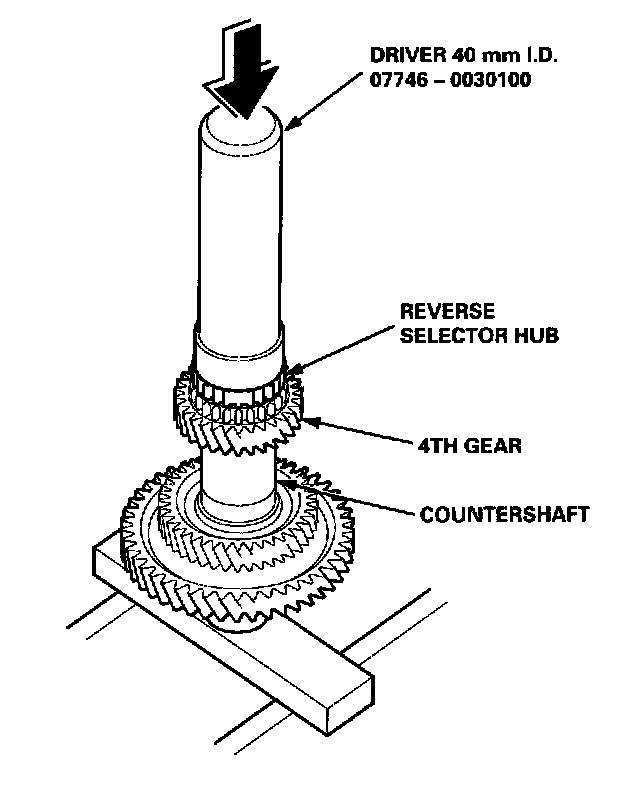 DRIVER 40 mm I.D.
07746 – 0030100

REVERSE
SELECTOR HUB

4TH GEAR

COUNTERSHAFT