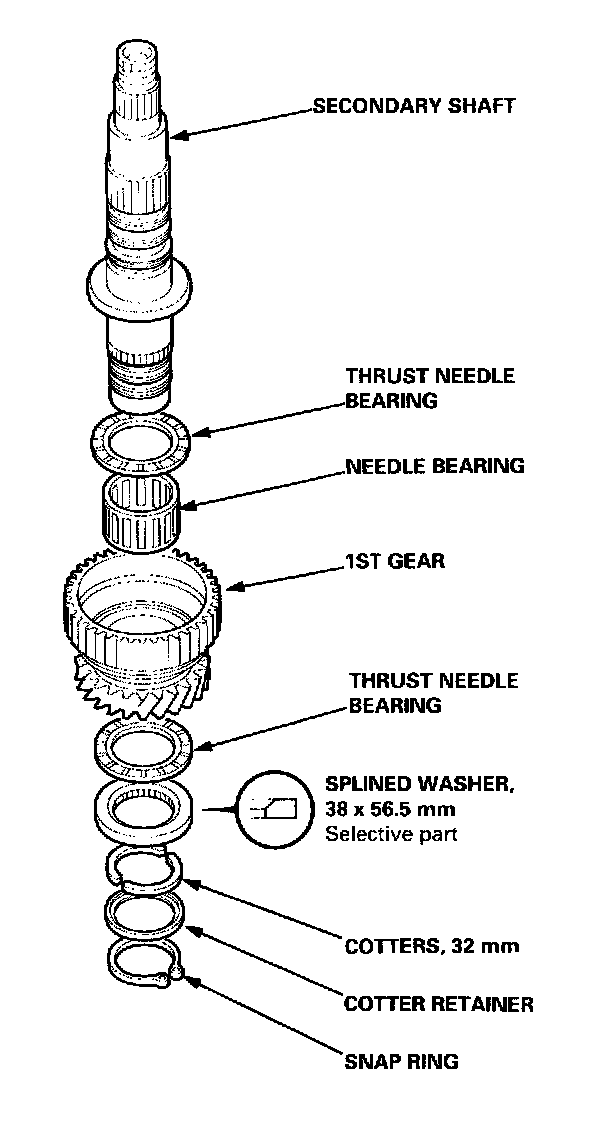 SECONDARY SHAFT

THRUST NEEDLE BEARING

NEEDLE BEARING

1ST GEAR

THRUST NEEDLE BEARING

SPLINED WASHER, 38 x 56.5 mm
Selective part

COTTERS, 32 mm

COTTER RETAINER

SNAP RING