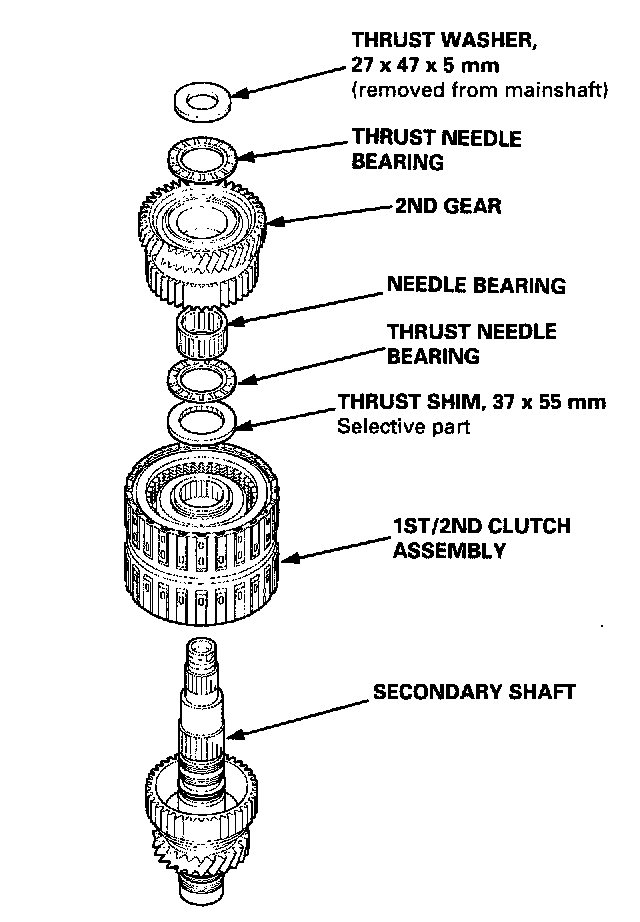 THRUST WASHER, 27 x 47 x 5 mm
(removed from mainshaft)

THRUST NEEDLE BEARING

2ND GEAR

NEEDLE BEARING

THRUST NEEDLE BEARING

THRUST SHIM, 37 x 55 mm
Selective part

1ST/2ND CLUTCH ASSEMBLY

SECONDARY SHAFT