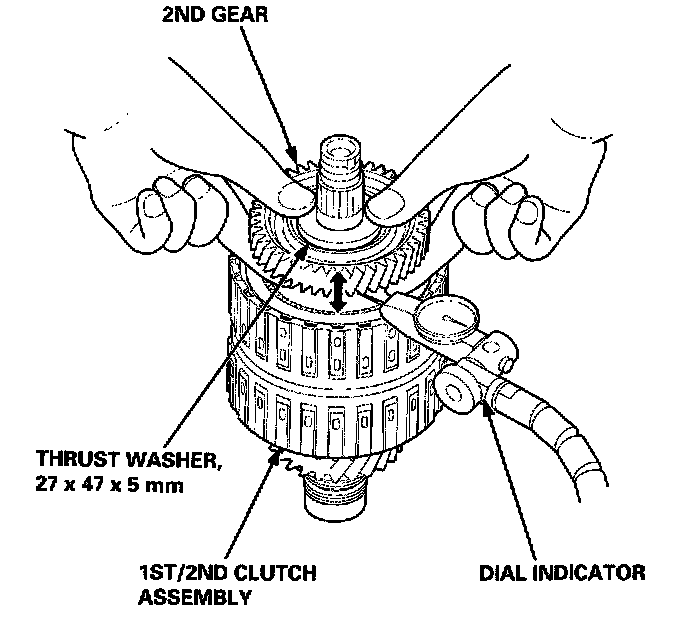 2ND GEAR

THRUST WASHER, 27 x 47 x 5 mm

1ST/2ND CLUTCH ASSEMBLY

DIAL INDICATOR