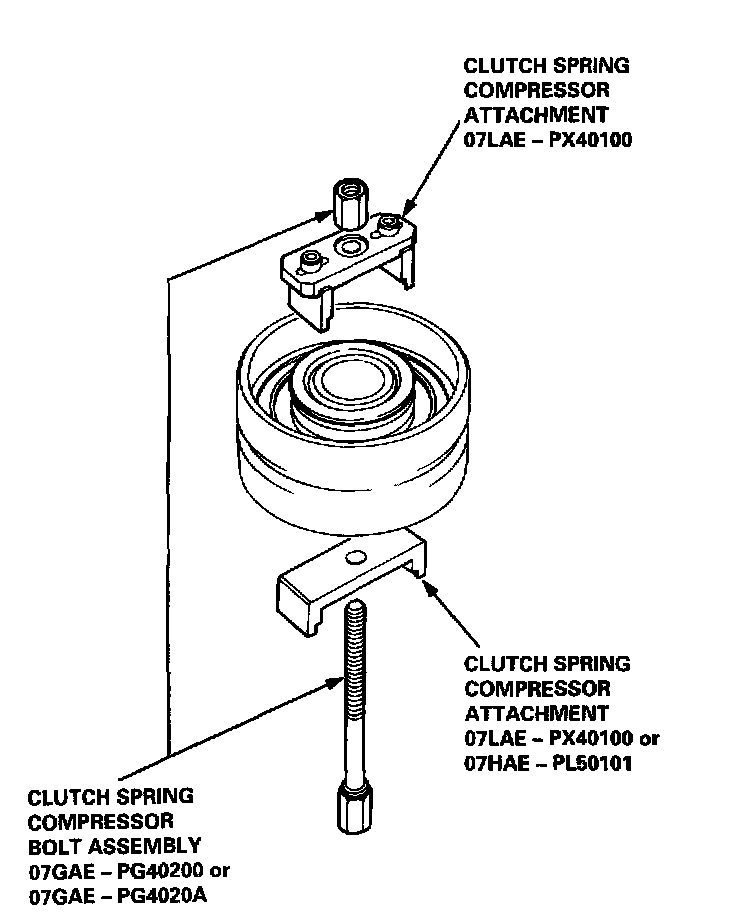 CLUTCH SPRING COMPRESSOR ATTACHMENT 07LAE – PX40100

CLUTCH SPRING COMPRESSOR ATTACHMENT 07LAE – PX40100 or 07HAE – PL50101

CLUTCH SPRING COMPRESSOR BOLT ASSEMBLY 07GAE – PG40200 or 07GAE – PG4020A