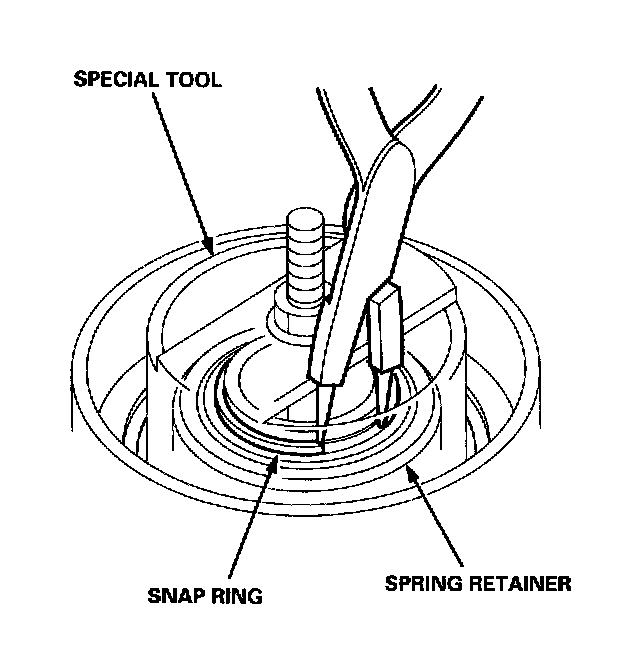 SPECIAL TOOL

SNAP RING

SPRING RETAINER