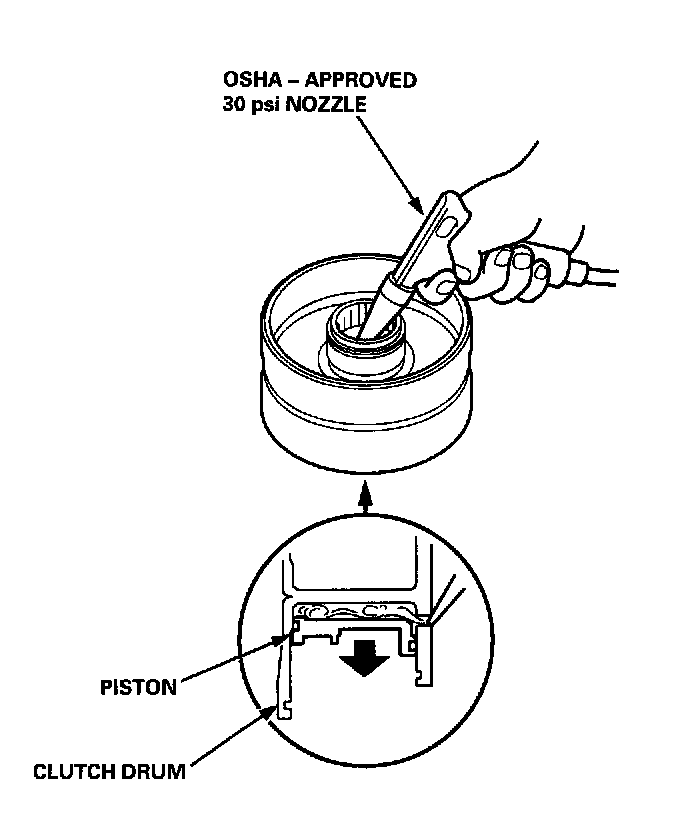 OSHA – APPROVED
30 psi NOZZLE

PISTON

CLUTCH DRUM