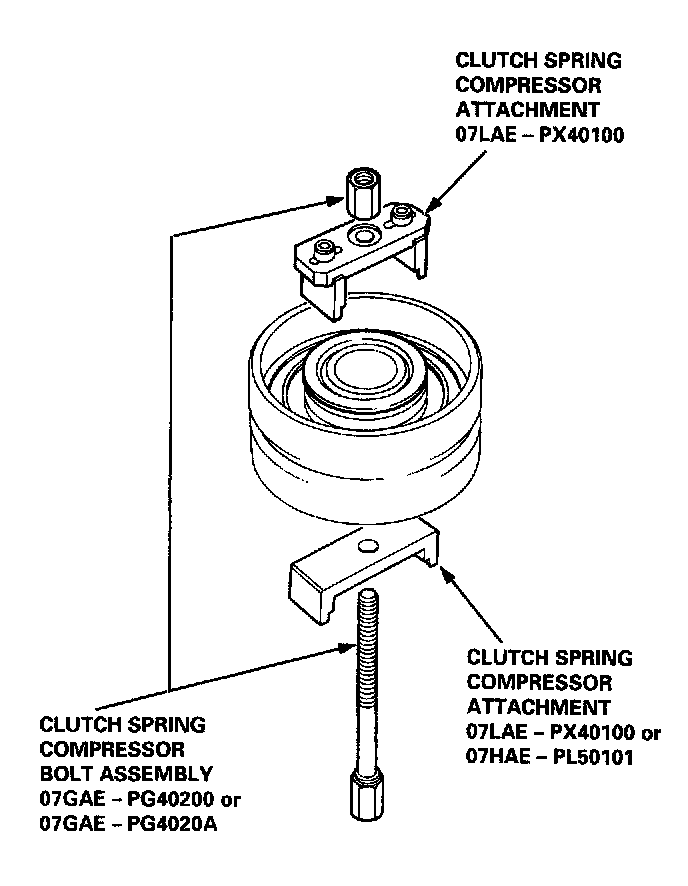 CLUTCH SPRING COMPRESSOR ATTACHMENT 07LAE – PX40100

CLUTCH SPRING COMPRESSOR ATTACHMENT 07LAE – PX40100 or 07HAE – PL50101

CLUTCH SPRING COMPRESSOR BOLT ASSEMBLY 07GAE – PG40200 or 07GAE – PG4020A