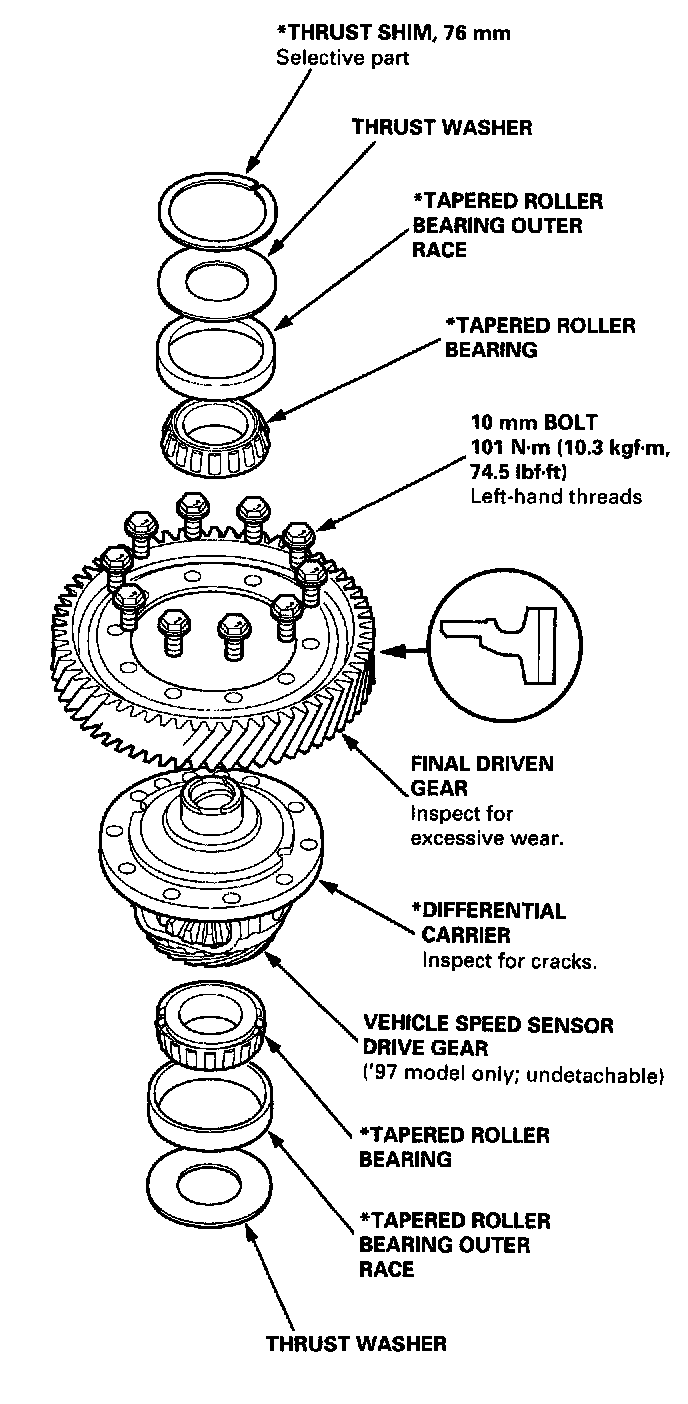 *THRUST SHIM, 76 mm
Selective part

THRUST WASHER

*TAPERED ROLLER BEARING OUTER RACE

*TAPERED ROLLER BEARING

10 mm BOLT
101 N·m (10.3 kgf·m, 74.5 lbf·ft)
Left-hand threads

FINAL DRIVEN GEAR
Inspect for excessive wear.

*DIFFERENTIAL CARRIER
Inspect for cracks.

VEHICLE SPEED SENSOR DRIVE GEAR
('97 model only; undetachable)

*TAPERED ROLLER BEARING

*TAPERED ROLLER BEARING OUTER RACE

THRUST WASHER