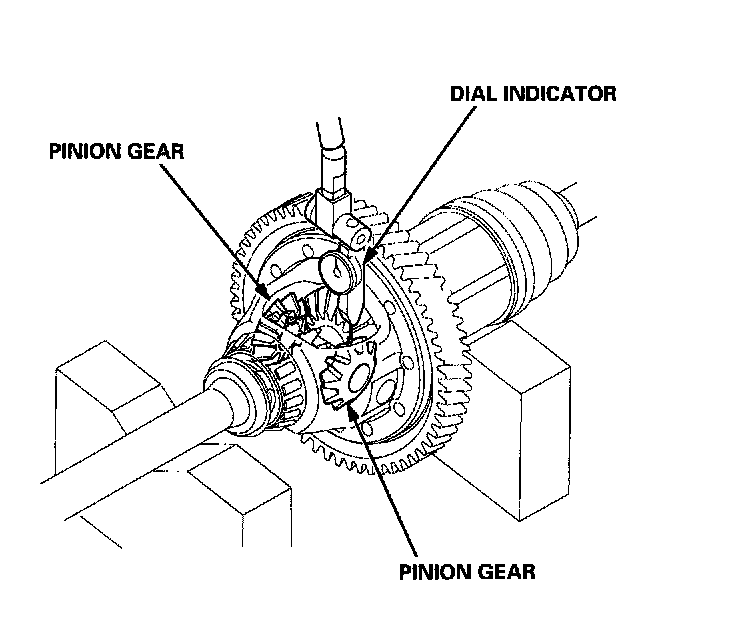 DIAL INDICATOR

PINION GEAR

PINION GEAR