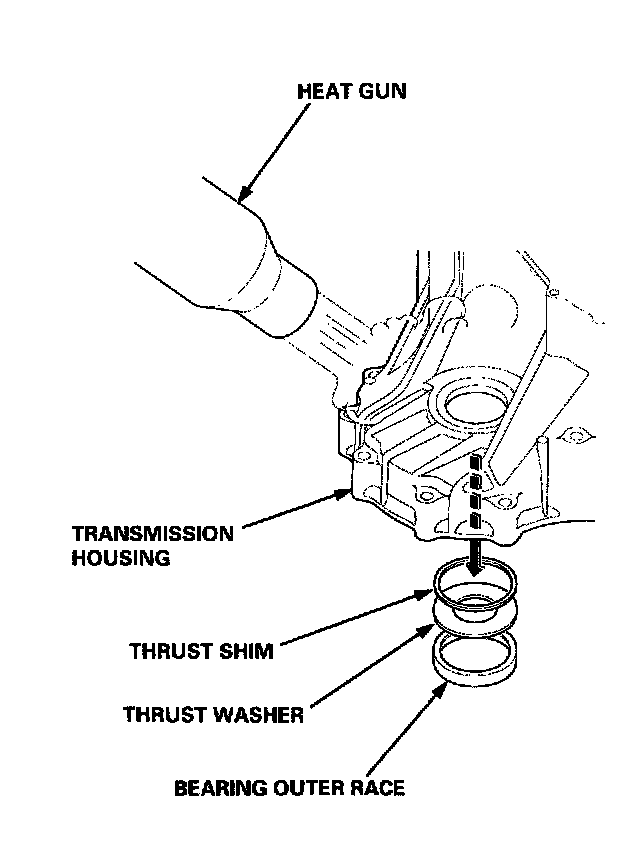 HEAT GUN

TRANSMISSION HOUSING

THRUST SHIM

THRUST WASHER

BEARING OUTER RACE