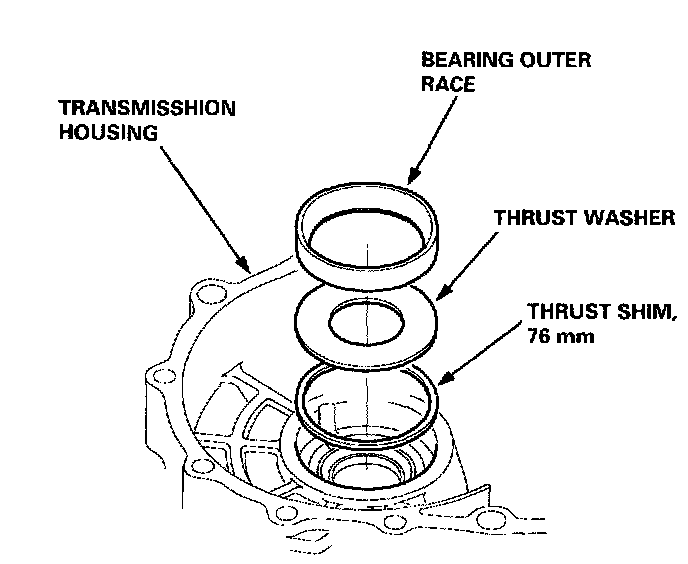 BEARING OUTER RACE

TRANSMISSHION HOUSING

THRUST WASHER

THRUST SHIM, 76 mm