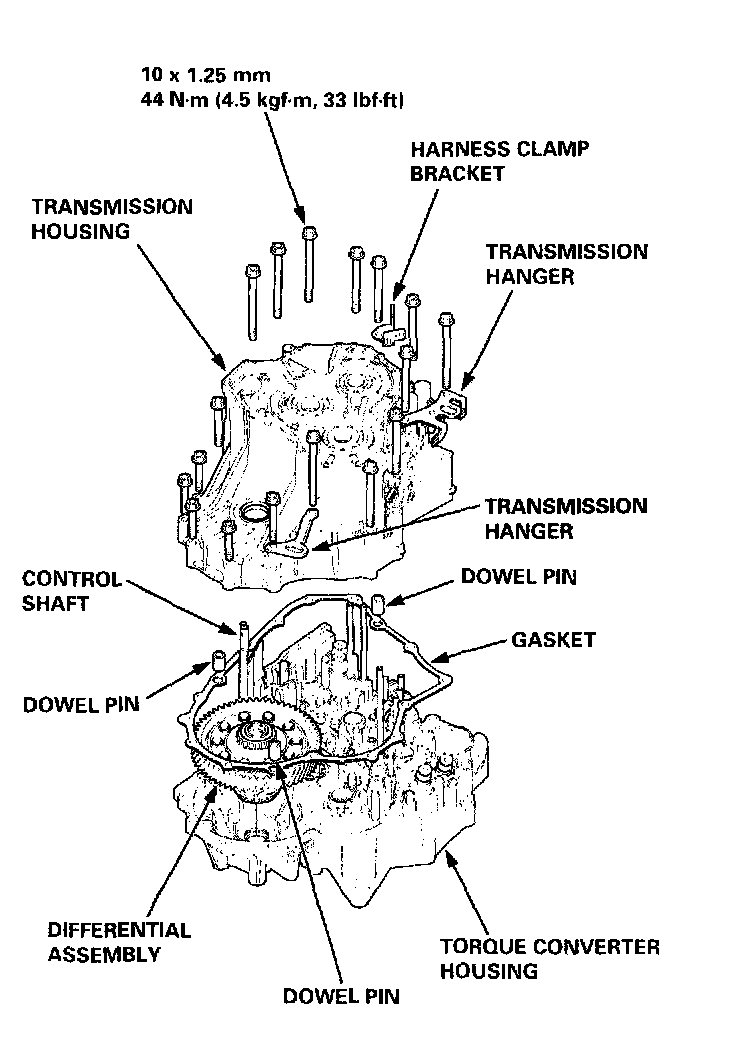 10 x 1.25 mm
44 N·m (4.5 kgf·m, 33 lbf·ft)

HARNESS CLAMP BRACKET

TRANSMISSION HOUSING

TRANSMISSION HANGER

TRANSMISSION HANGER

CONTROL SHAFT

DOWEL PIN

GASKET

DOWEL PIN

DIFFERENTIAL ASSEMBLY

TORQUE CONVERTER HOUSING

DOWEL PIN